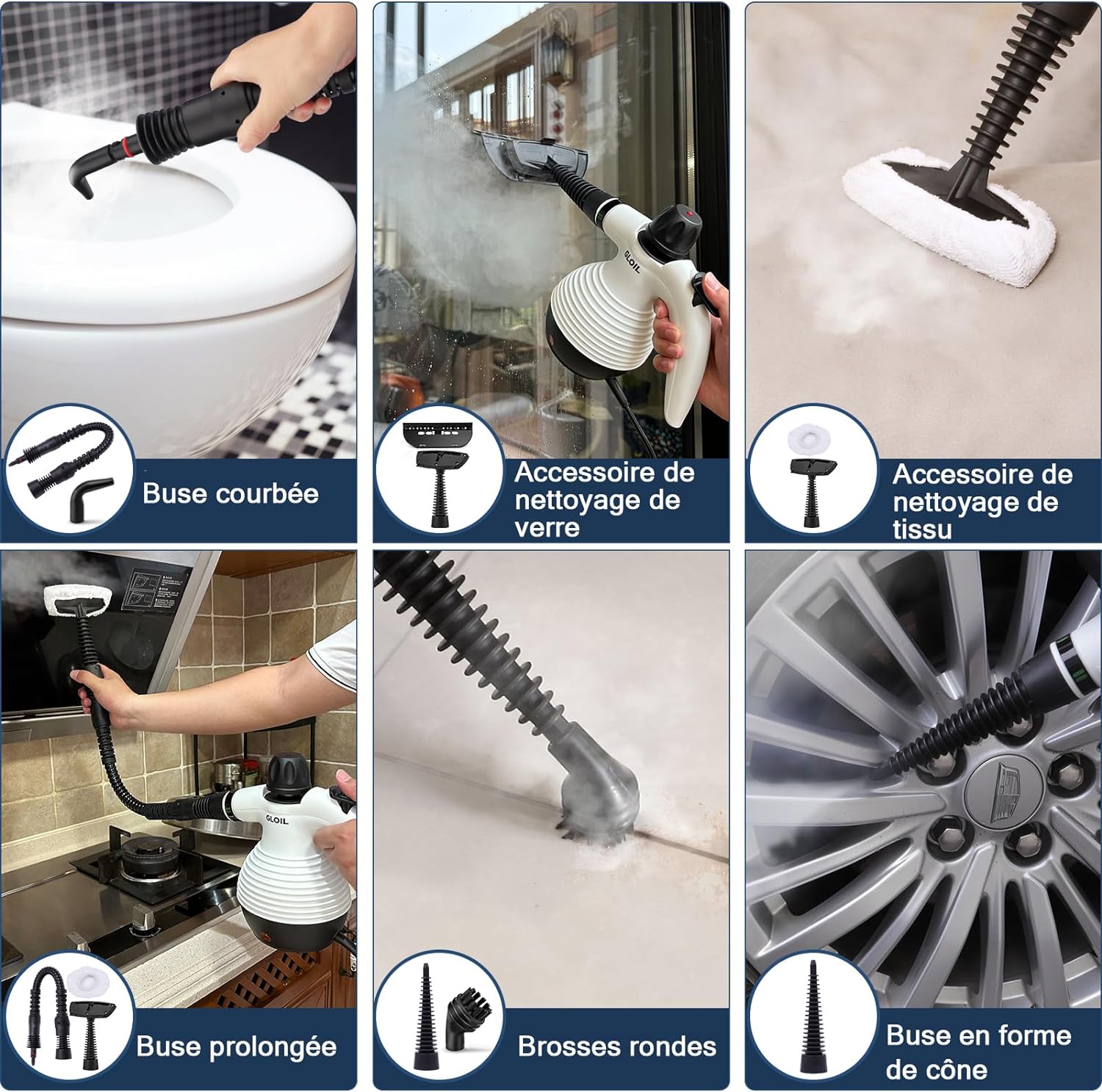 Buse courbée

GLOIL

Accessoire de nettoyage de verre

Accessoire de nettoyage de tissu

GLOIL

Buse prolongée

Brosses rondes

Buse en forme de cône