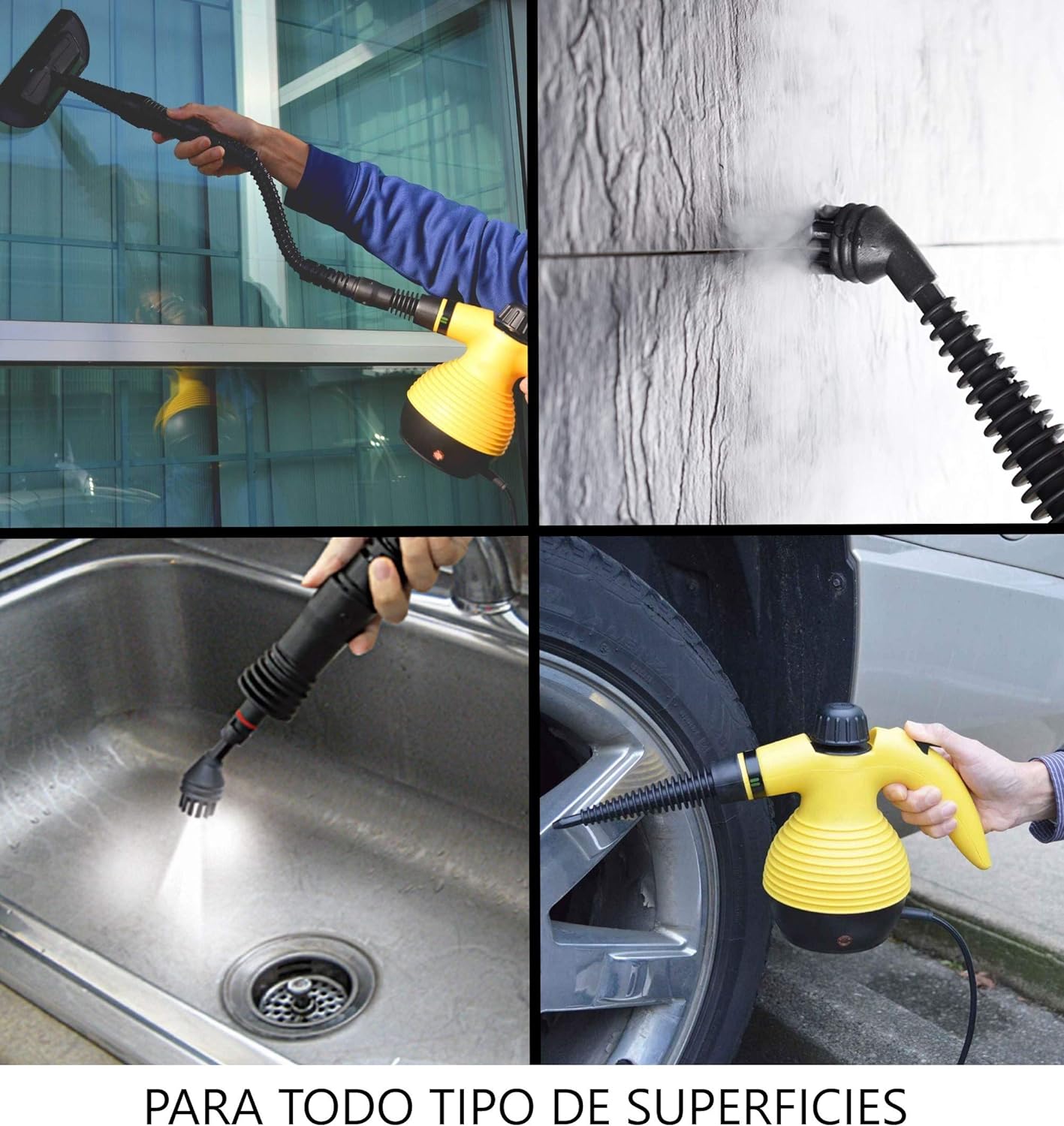 PARA TODO TIPO DE SUPERFICIES