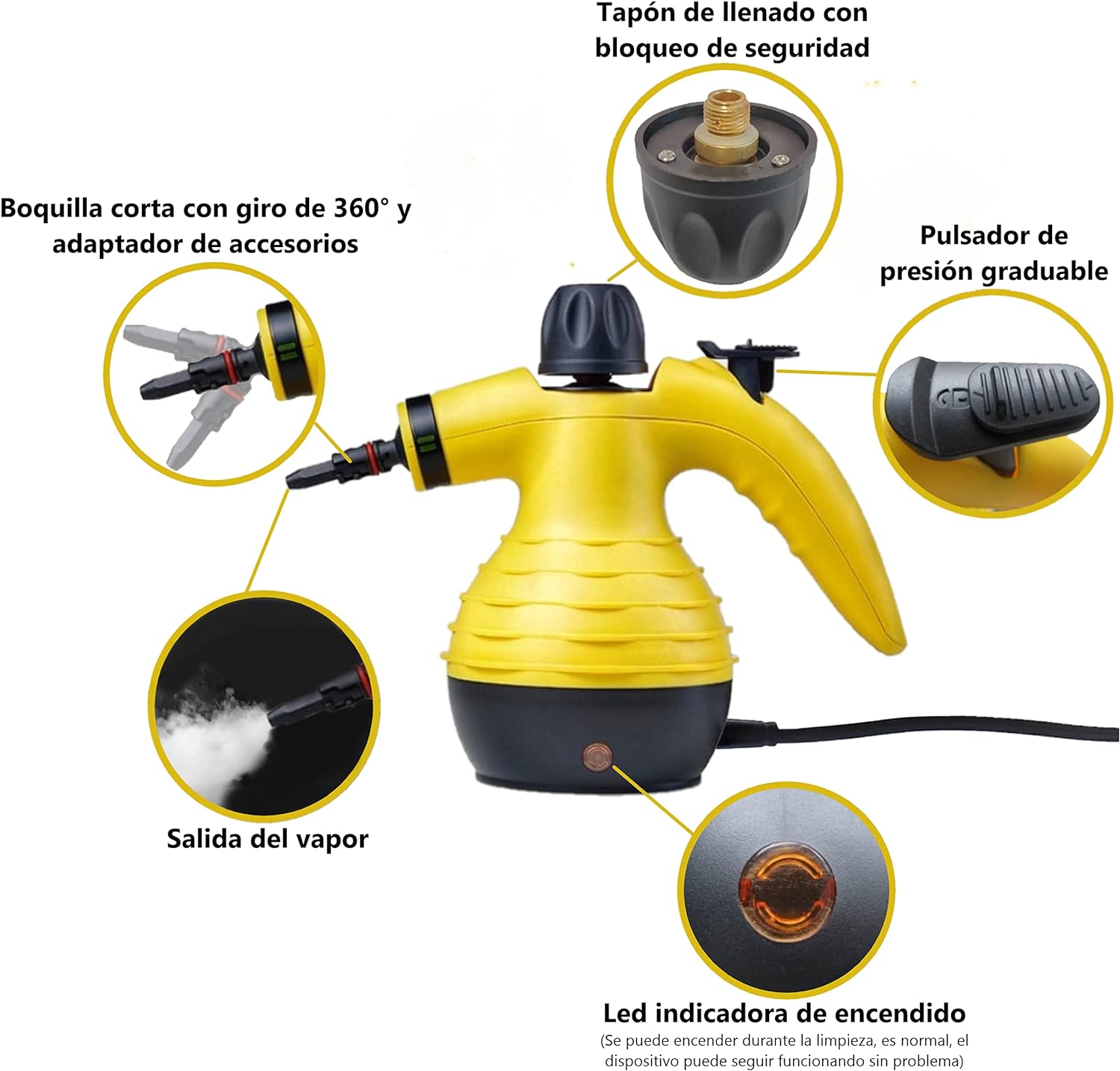 Tapón de llenado con bloqueo de seguridad

Boquilla corta con giro de 360° y adaptador de accesorios

Pulsador de presión graduable

Salida del vapor

Led indicadora de encendido
(Se puede encender durante la limpieza, es normal, el dispositivo puede seguir funcionando sin problema)