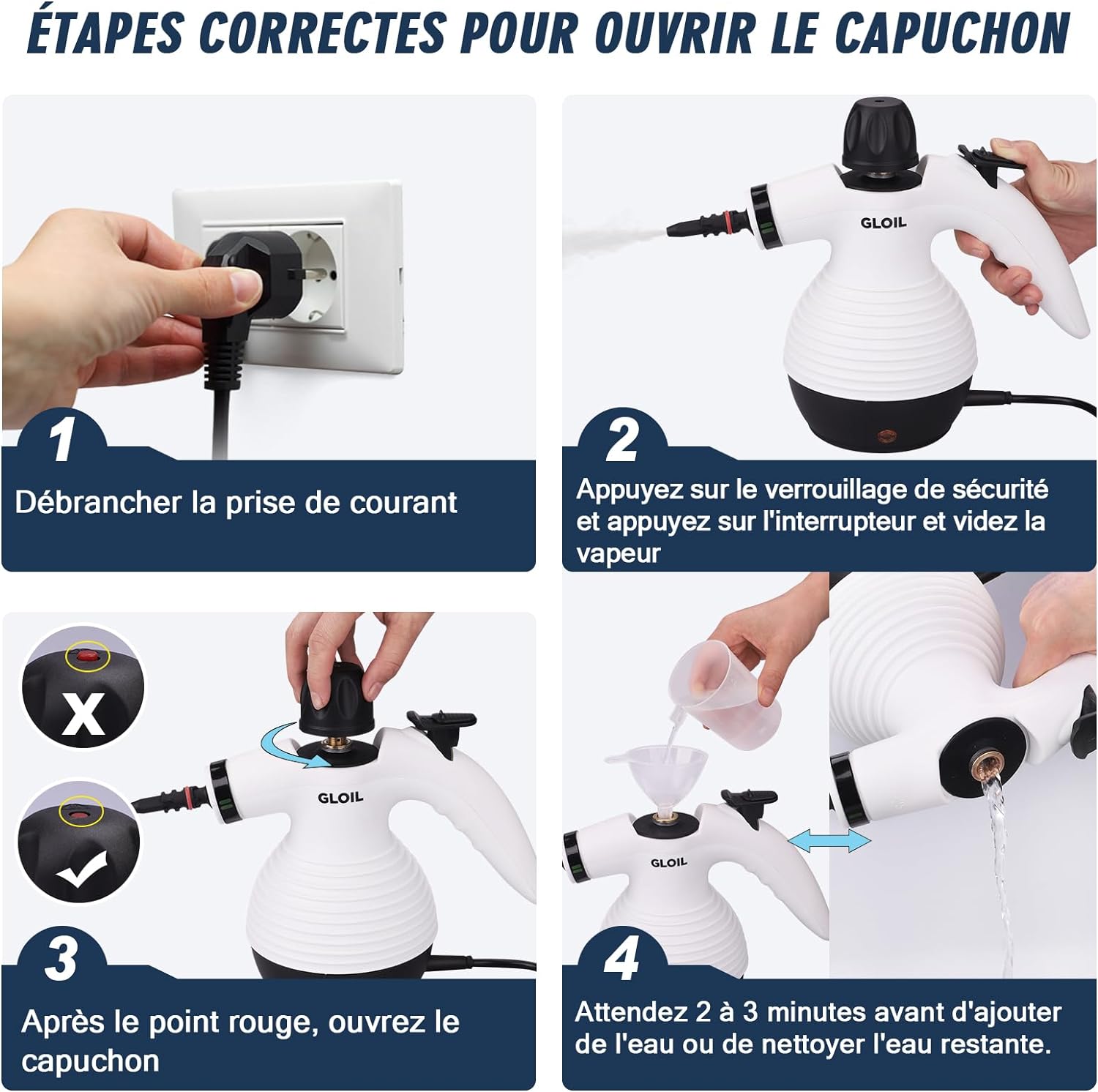 ÉTAPES CORRECTES POUR OUVRIR LE CAPUCHON

1

Débrancher la prise de courant

GLOIL

2

Appuyez sur le verrouillage de sécurité et appuyez sur l'interrupteur et videz la vapeur

X

GLOIL

3

Après le point rouge, ouvrez le capuchon

GLOIL

4

Attendez 2 à 3 minutes avant d'ajouter de l'eau ou de nettoyer l'eau restante.